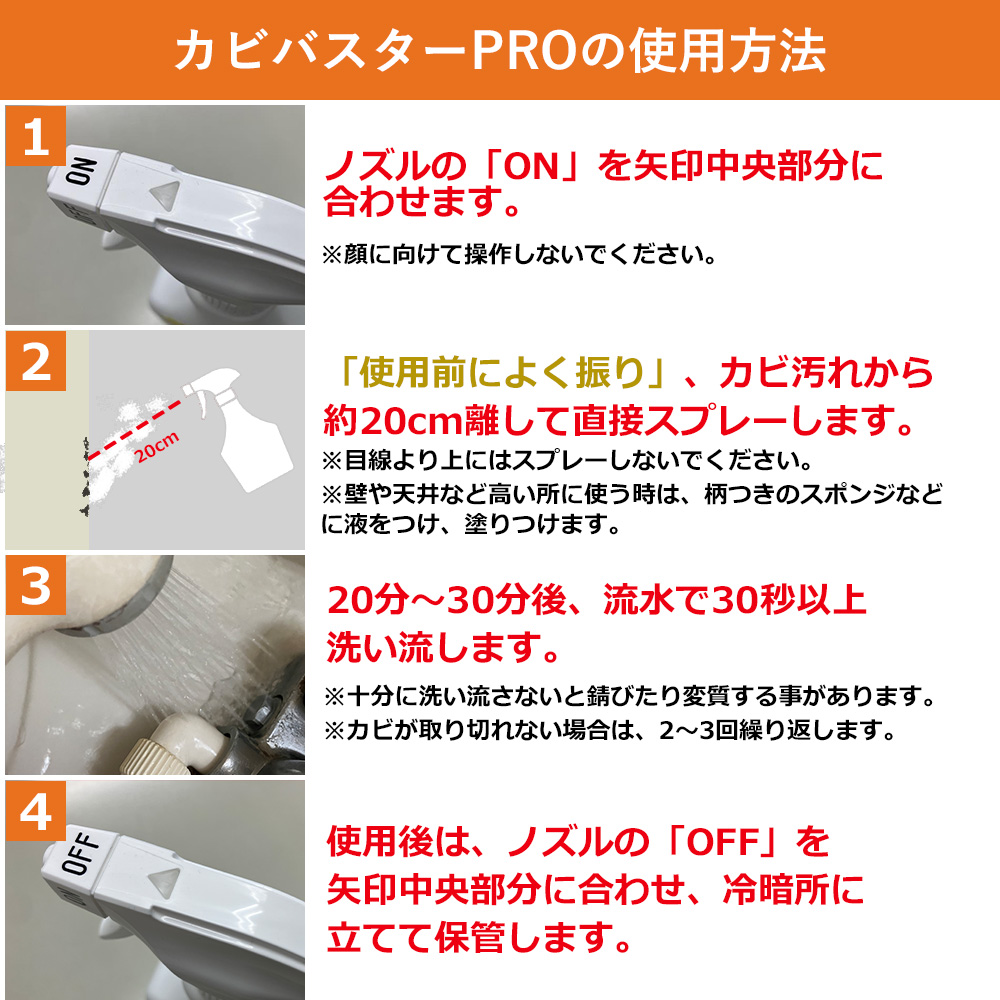 カビバスターPROの使用方法

1

ON

ノズルの「ON」を矢印中央部分に合わせます。

※顔に向けて操作しないでください。

2

20cm

「使用前によく振り」、カビ汚れから約20cm離して直接スプレーします。

※目線より上にはスプレーしないでください。

※壁や天井など高い所に使う時は、柄つきのスポンジなどに液をつけ、塗りつけます。

3

20分～30分後、流水で30秒以上洗い流します。

※十分に洗い流さないと錆びたり変質する事があります。

※カビが取り切れない場合は、2～3回繰り返します。

4

OFF

使用後は、ノズルの「OFF」を矢印中央部分に合わせ、冷暗所に立てて保管します。